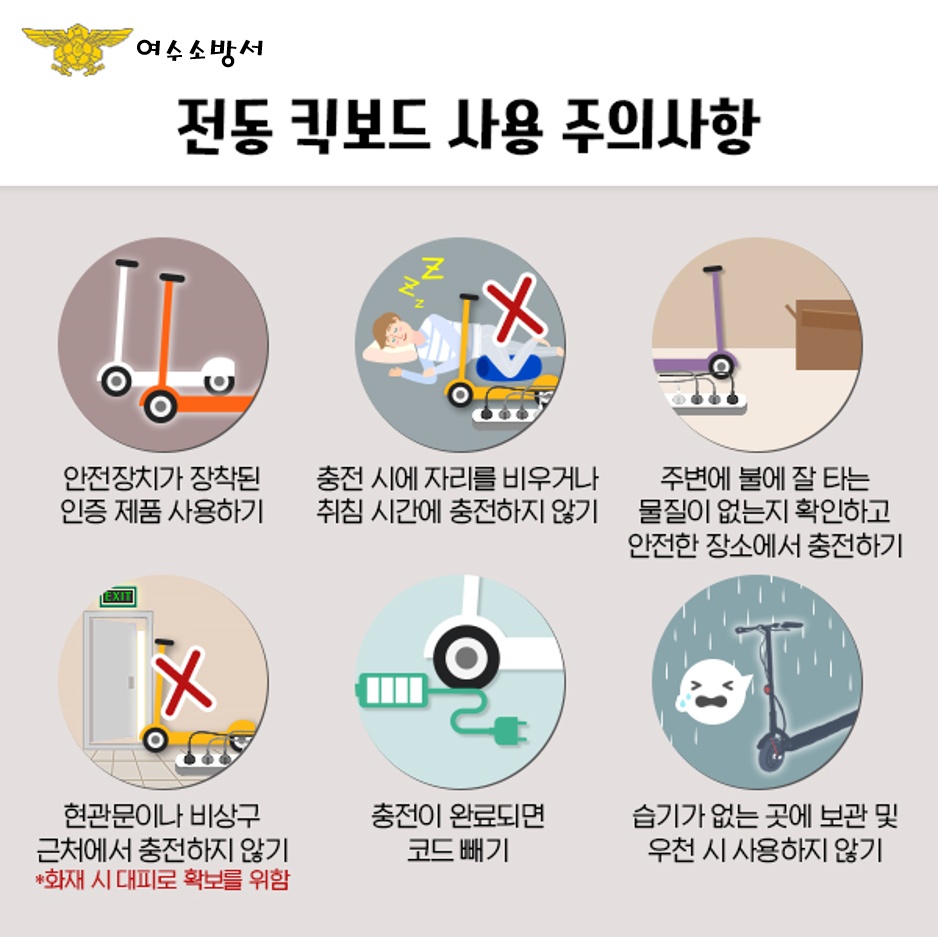 여수소방서

전동 킥보드 사용 주의사항

안전장치가 장착된 인증 제품 사용하기

충전 시에 자리를 비우거나 취침 시간에 충전하지 않기

주변에 불에 잘 타는 물질이 없는지 확인하고 안전한 장소에서 충전하기

EXIT

현관문이나 비상구 근처에서 충전하지 않기
*화재 시 대피로 확보를 위함

충전이 완료되면 코드 빼기

습기가 없는 곳에 보관 및 우천 시 사용하지 않기